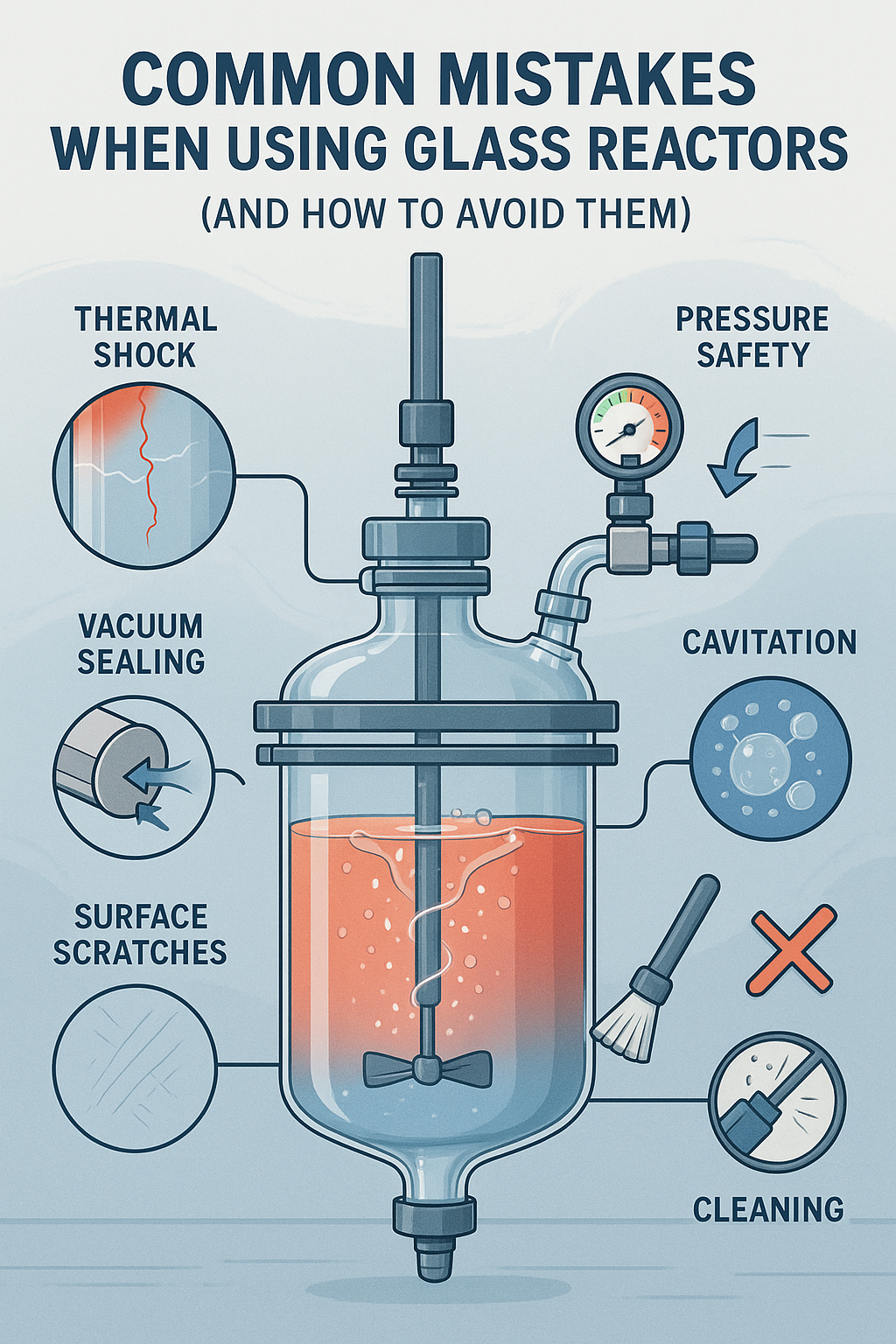 COMMON MISTAKES WHEN USING GLASS REACTORS
(AND HOW TO AVOID THEM)

THERMAL SHOCK

PRESSURE SAFETY

VACUUM SEALING

CAVITATION

SURFACE SCRATCHES

CLEANING